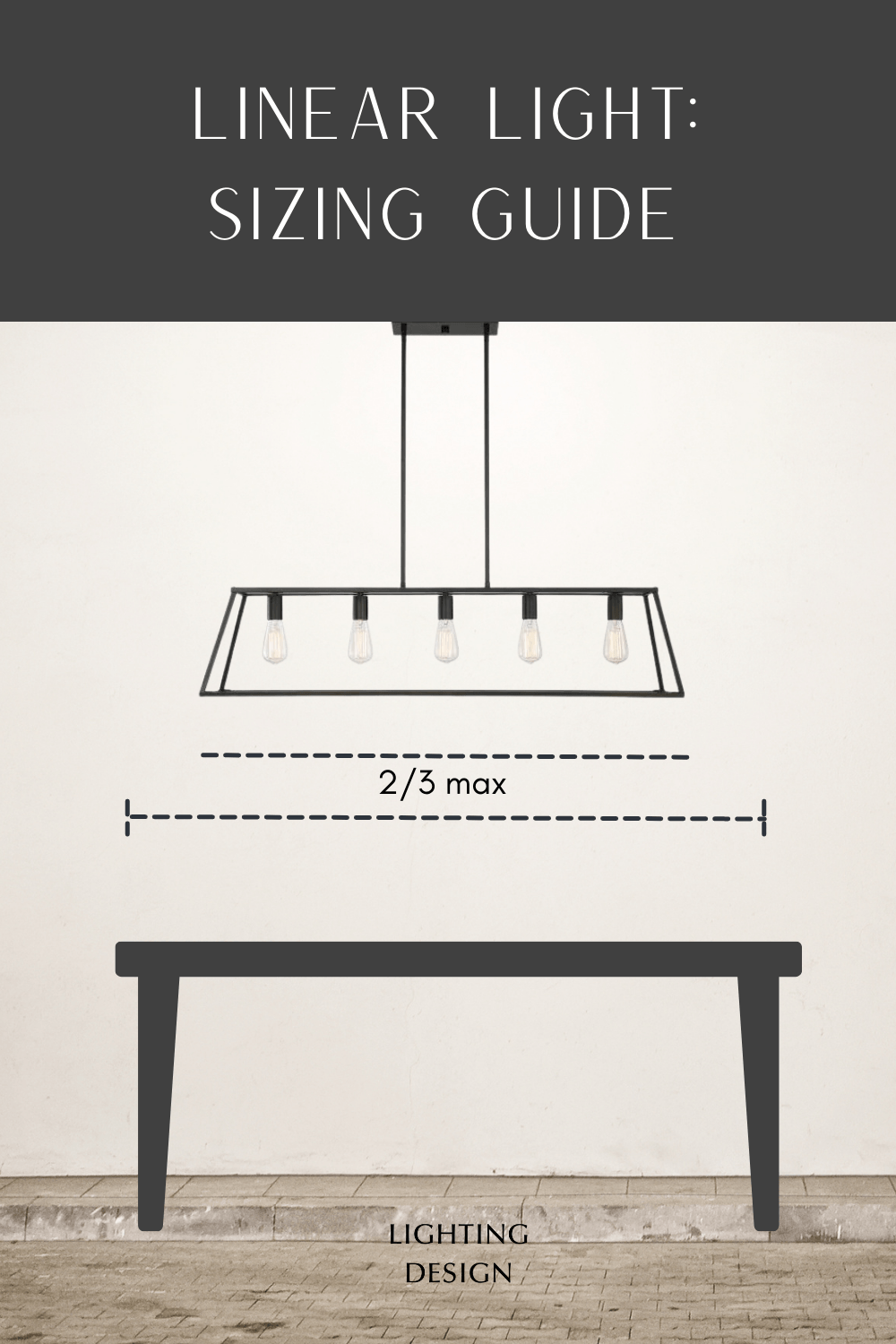 LINEAR LIGHT:
SIZING GUIDE

2/3 max

LIGHTING
DESIGN