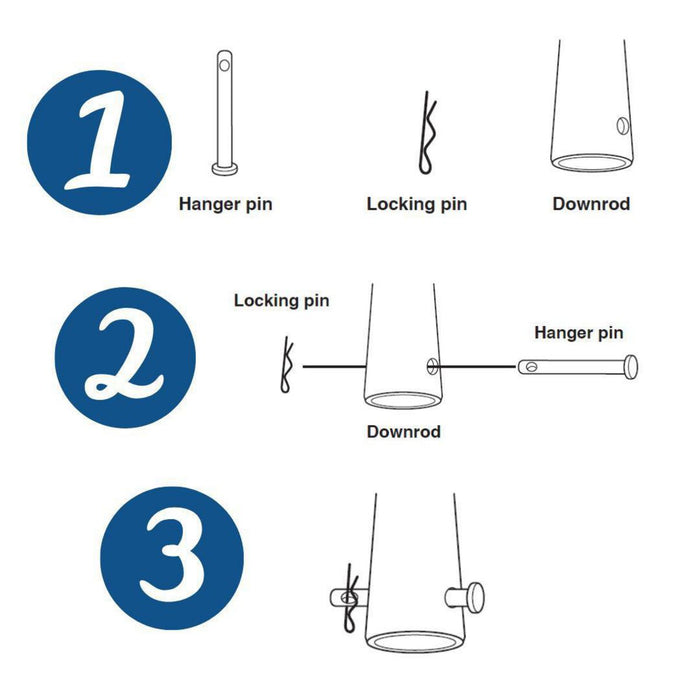 1

Hanger pin

Locking pin

Downrod

2

Locking pin

Hanger pin

Downrod

3