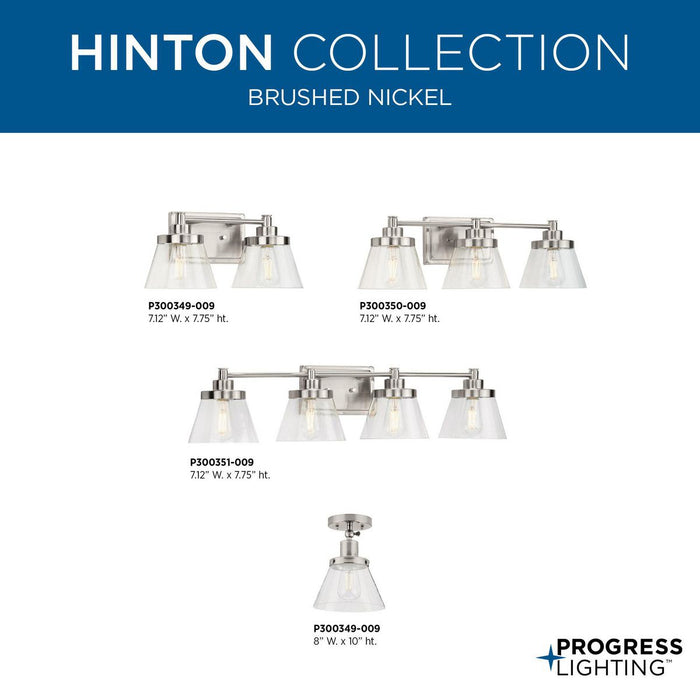 HINTON COLLECTION
BRUSHED NICKEL

P300349-009
7.12" W. x 7.75" ht.

P300350-009
7.12" W. x 7.75" ht.

P300351-009
7.12" W. x 7.75" ht.

P300349-009
8" W. x 10" ht.

PROGRESS
LIGHTING™