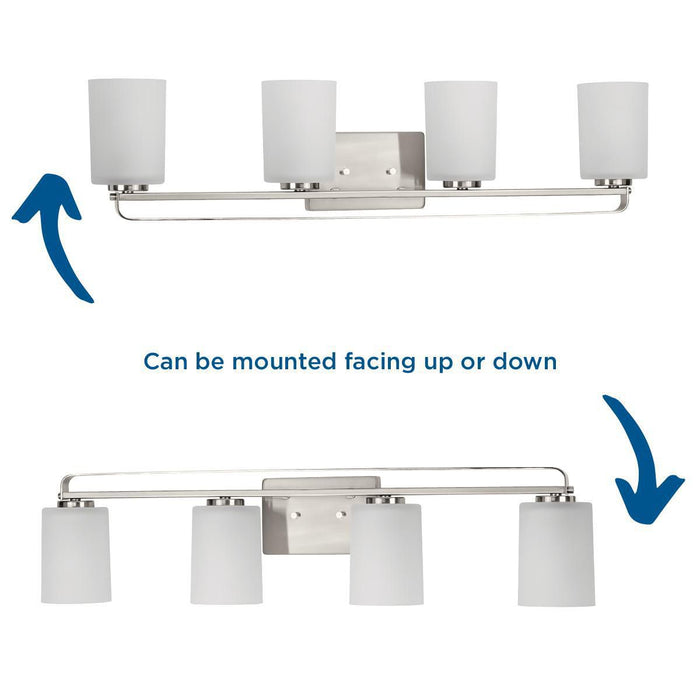 Can be mounted facing up or down