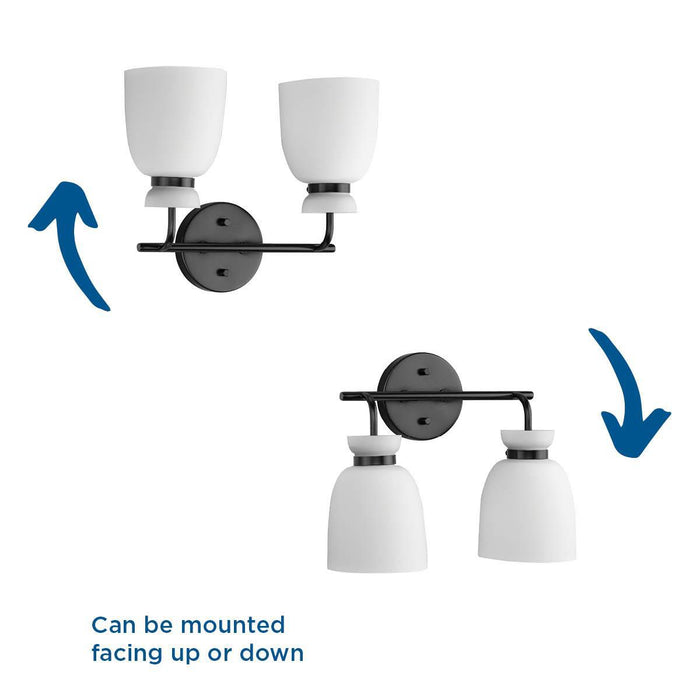 Can be mounted facing up or down