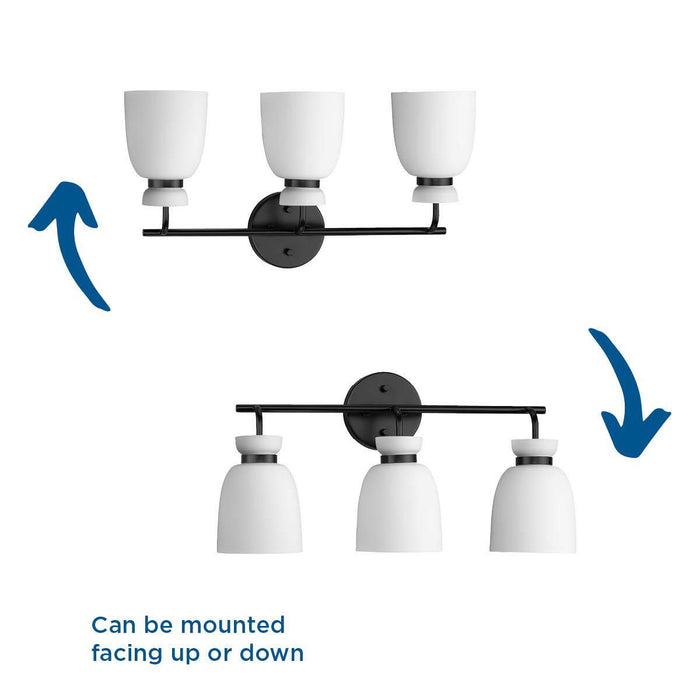 Can be mounted facing up or down