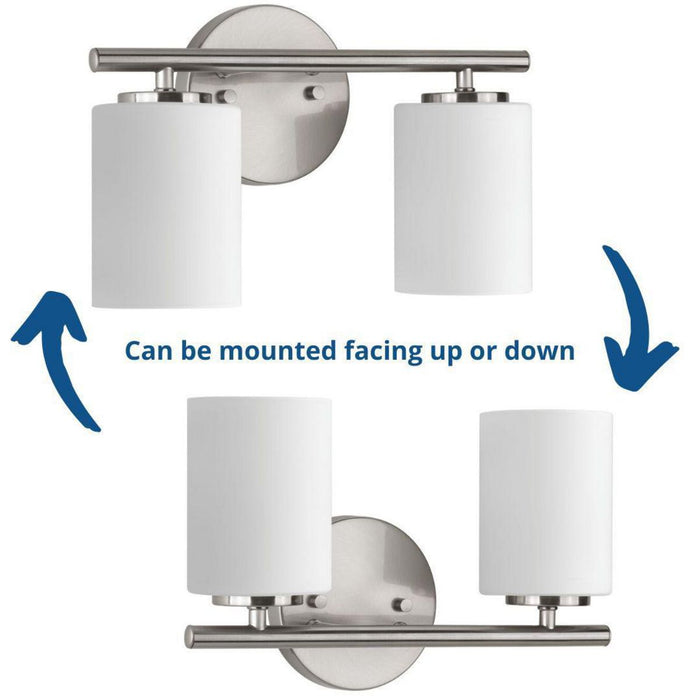 Can be mounted facing up or down