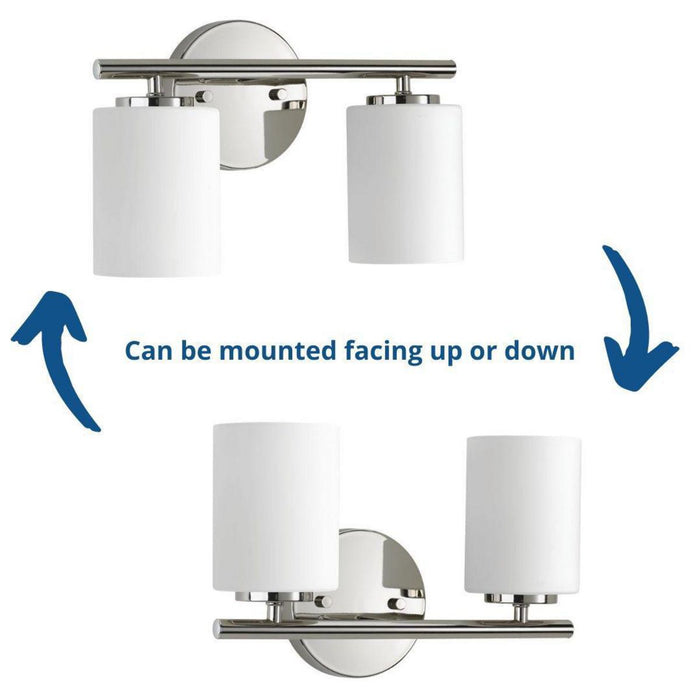 Can be mounted facing up or down