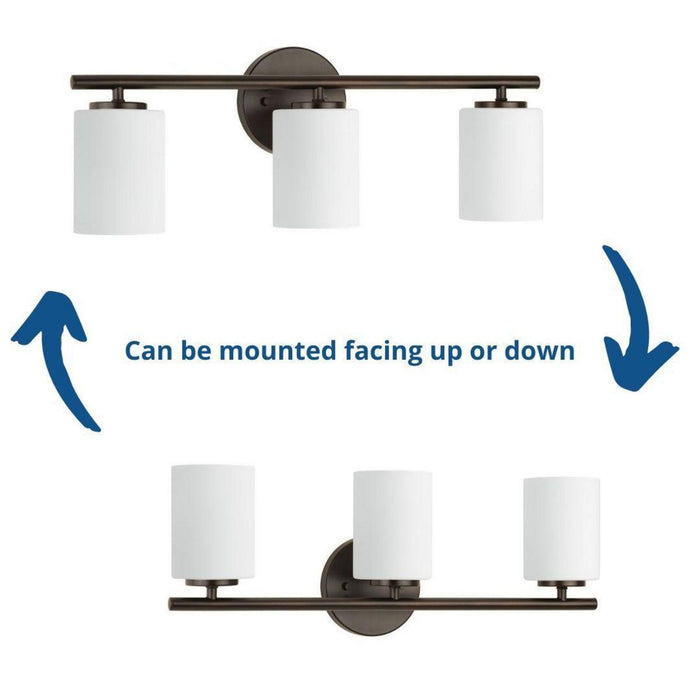 Can be mounted facing up or down