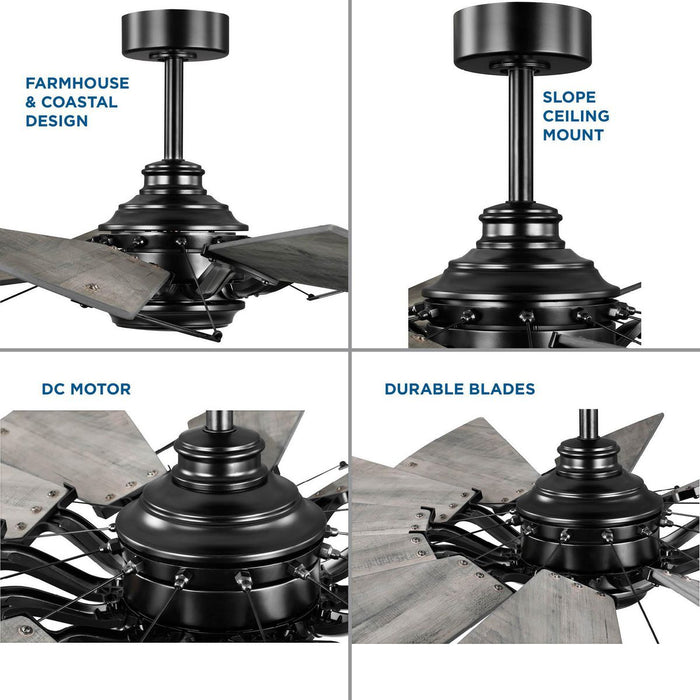 FARMHOUSE & COASTAL DESIGN

SLOPE CEILING MOUNT

DC MOTOR

DURABLE BLADES