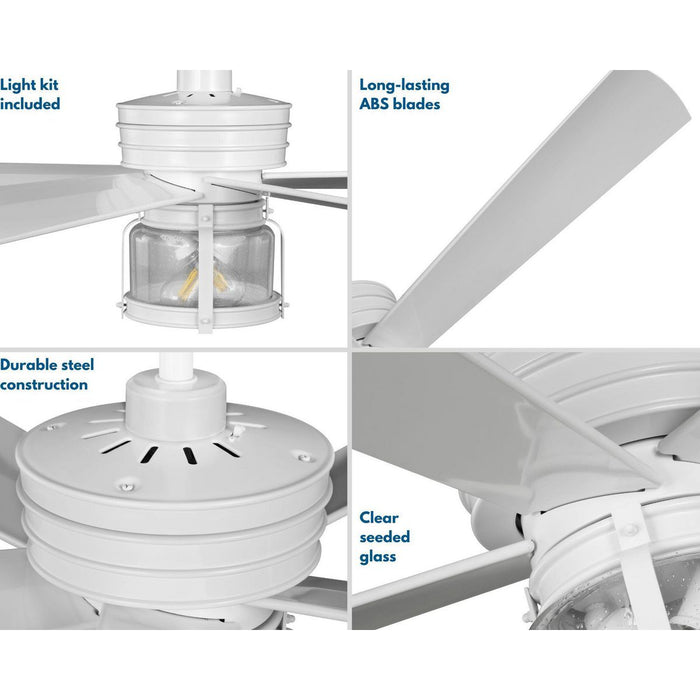 Light kit included

Long-lasting ABS blades

Durable steel construction

Clear seeded glass