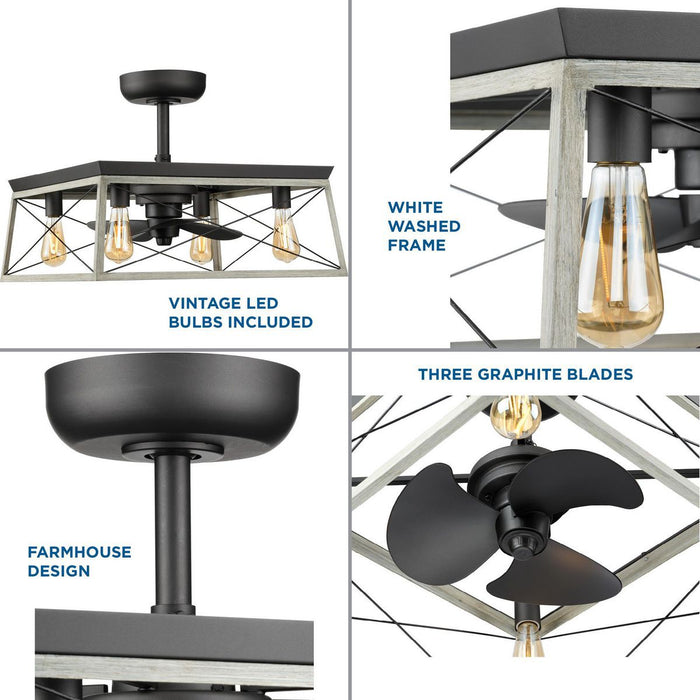 VINTAGE LED BULBS INCLUDED

WHITE WASHED FRAME

FARMHOUSE DESIGN

THREE GRAPHITE BLADES