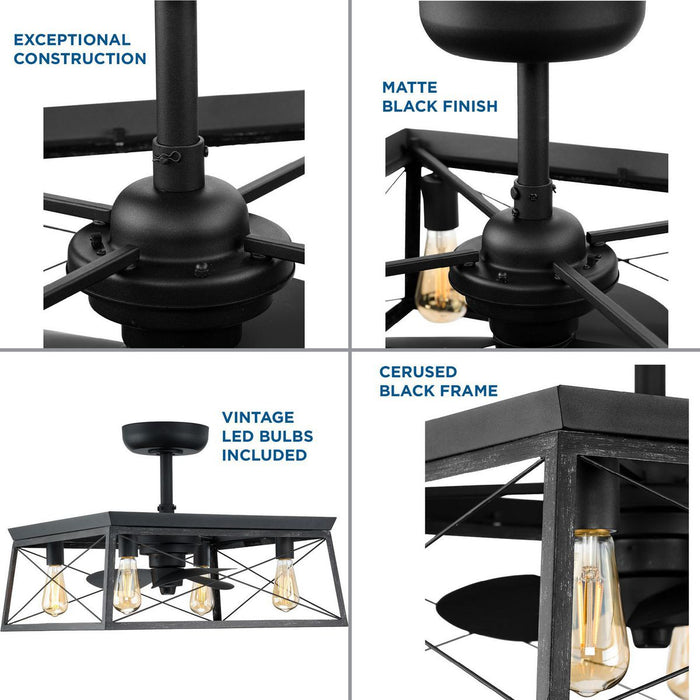 EXCEPTIONAL CONSTRUCTION

MATTE BLACK FINISH

VINTAGE LED BULBS INCLUDED

CERUSED BLACK FRAME