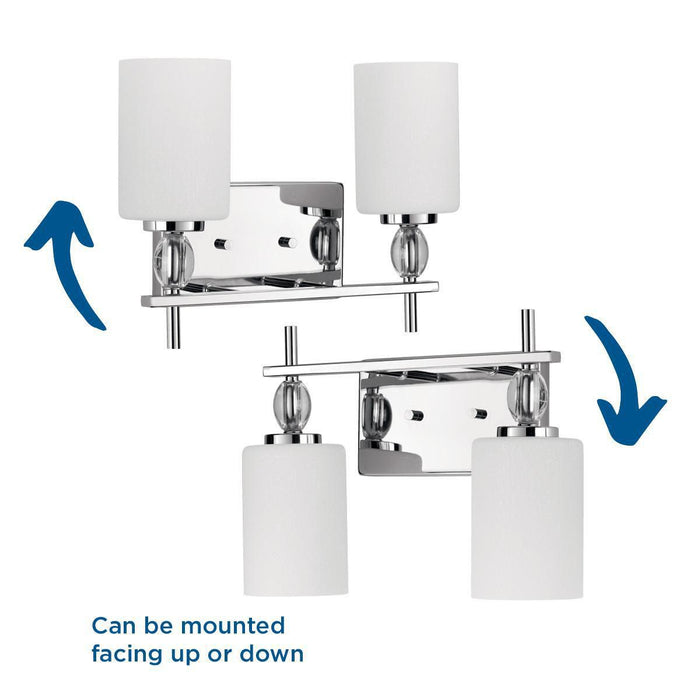 Can be mounted facing up or down