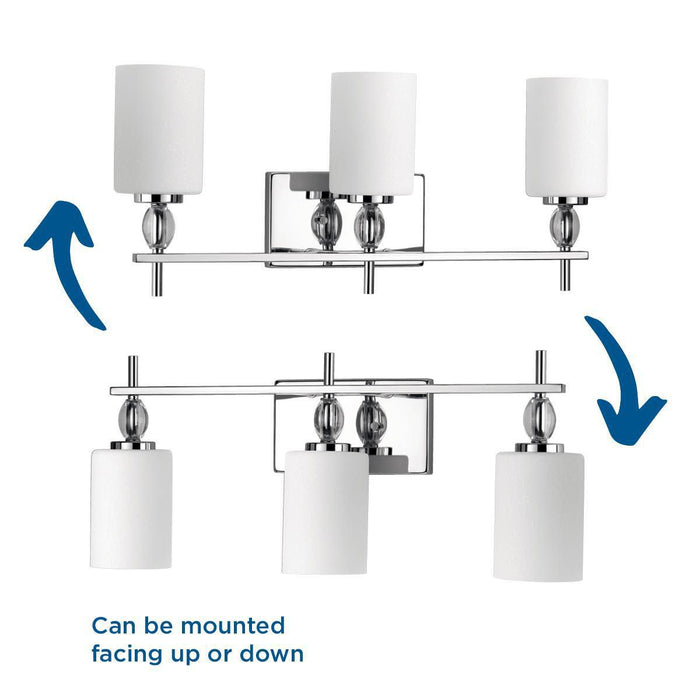 Can be mounted facing up or down