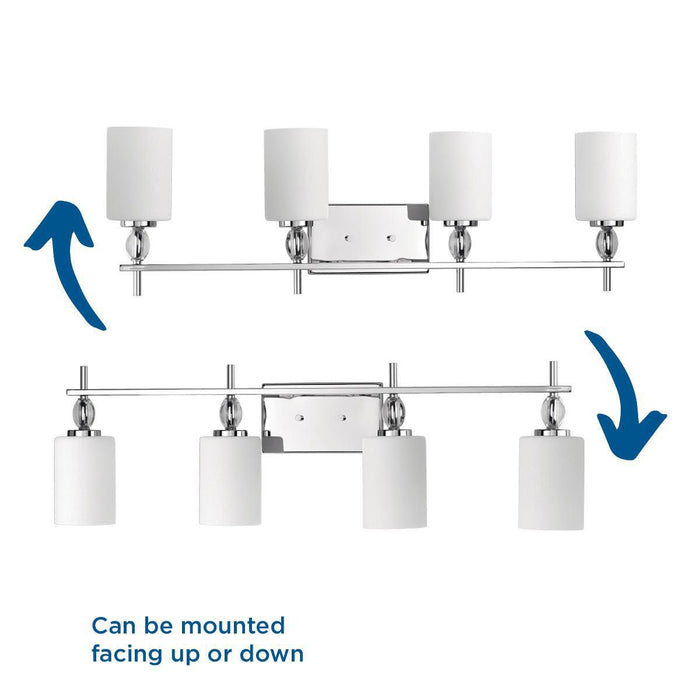 Can be mounted facing up or down