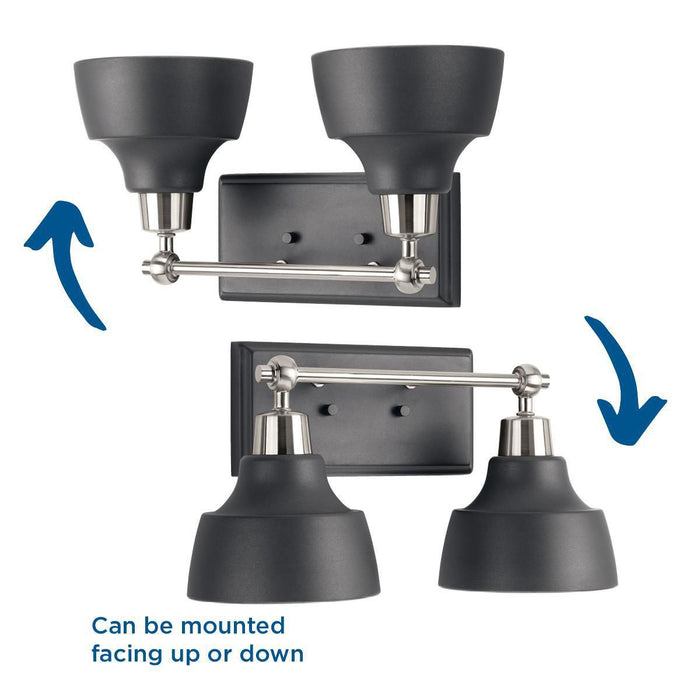 Can be mounted facing up or down