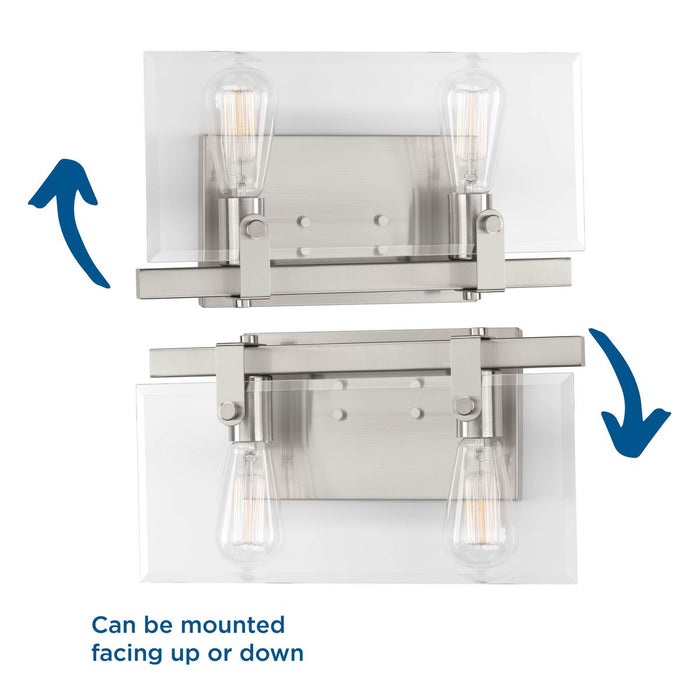 Can be mounted
facing up or down