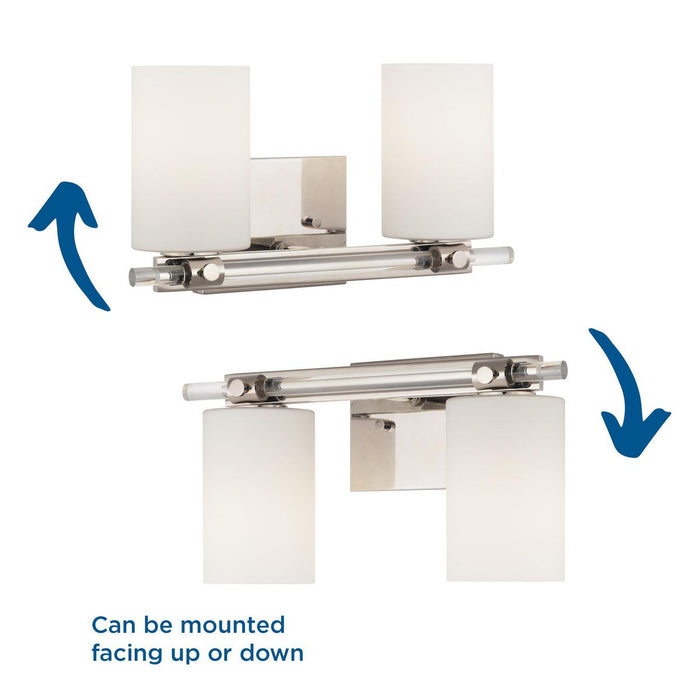 Can be mounted
facing up or down