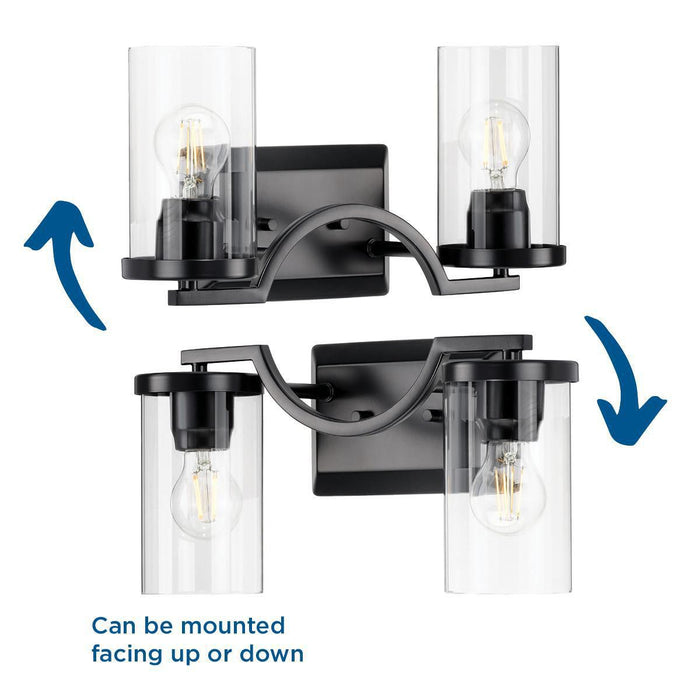 Can be mounted facing up or down