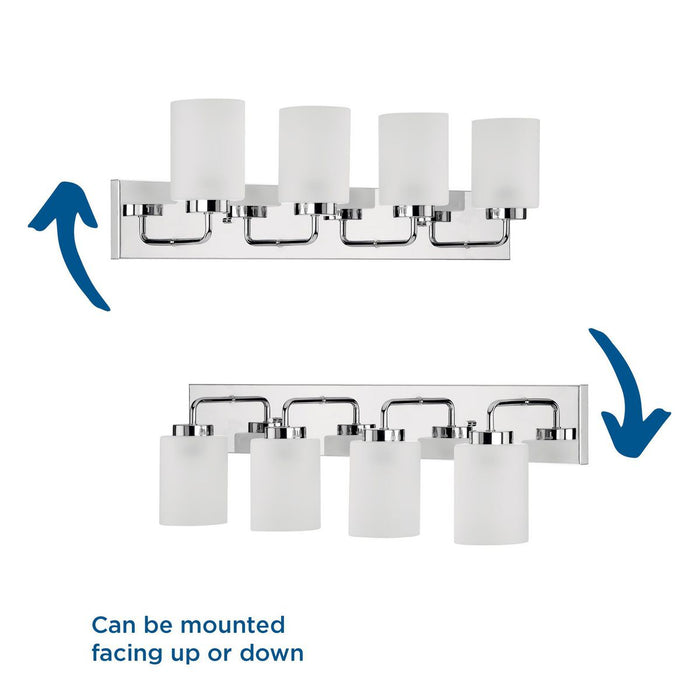 Can be mounted
facing up or down