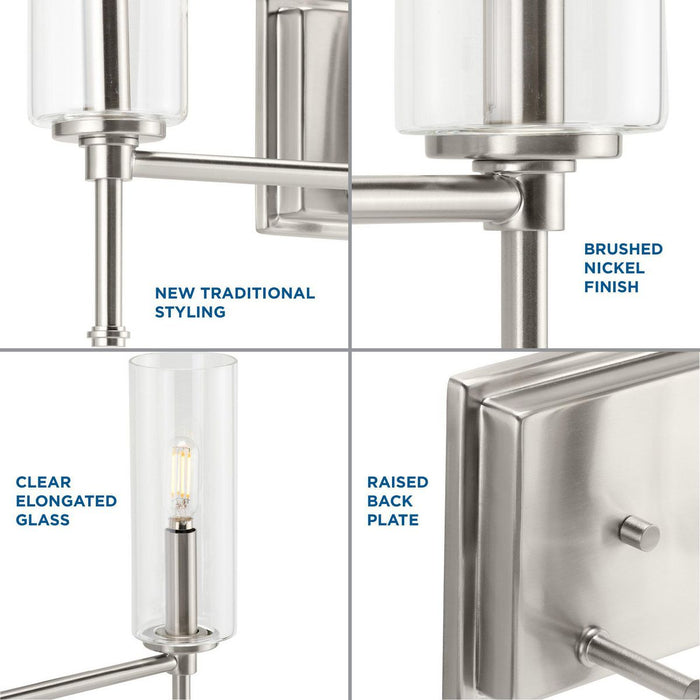 NEW TRADITIONAL STYLING

BRUSHED NICKEL FINISH

CLEAR ELONGATED GLASS

RAISED BACK PLATE