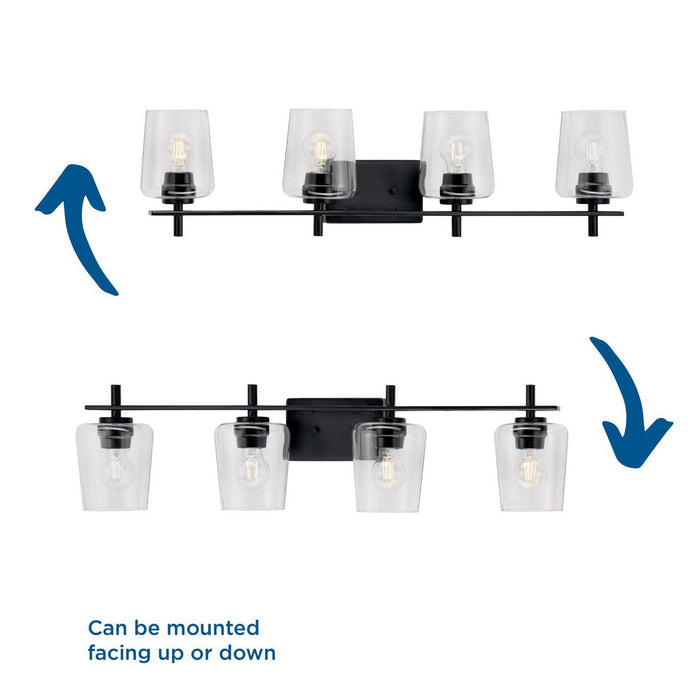 Can be mounted
facing up or down