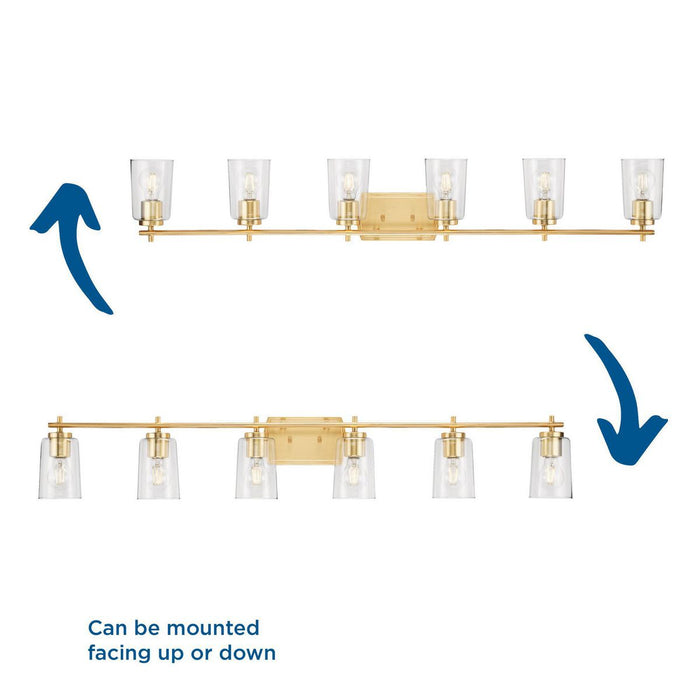 Can be mounted facing up or down