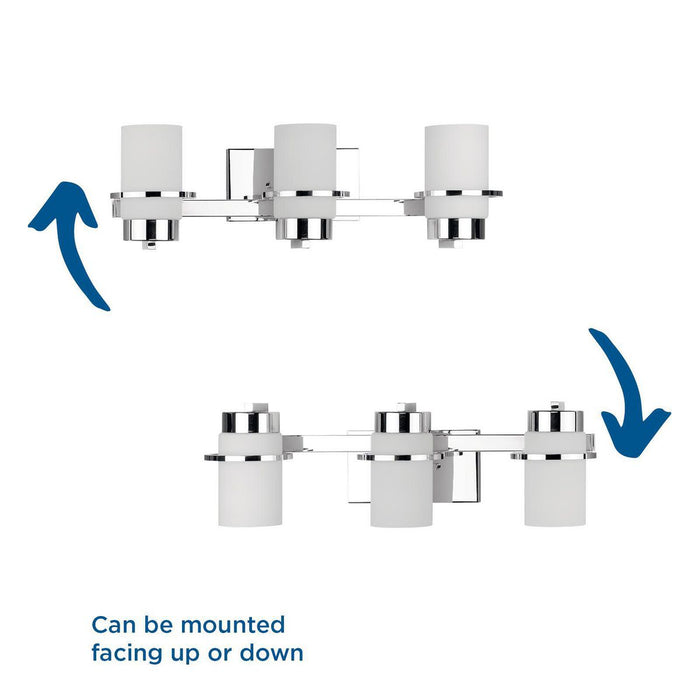 Can be mounted facing up or down