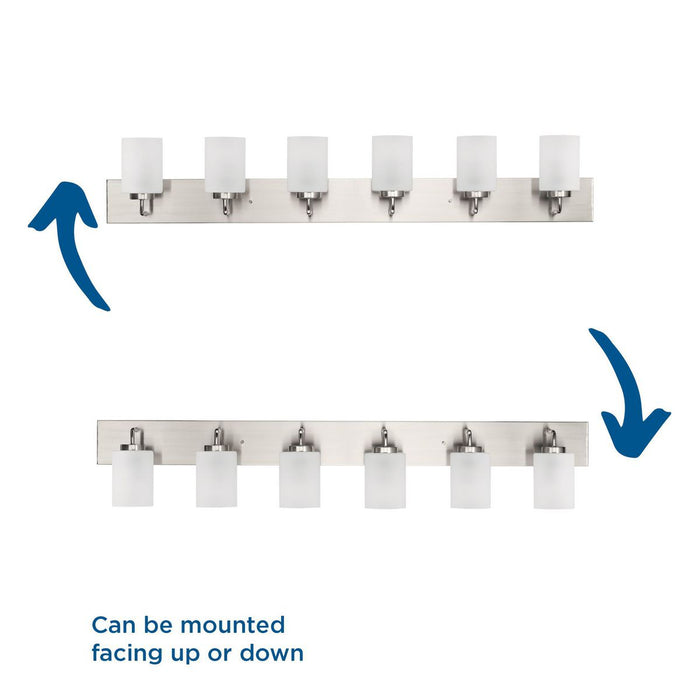 Can be mounted facing up or down