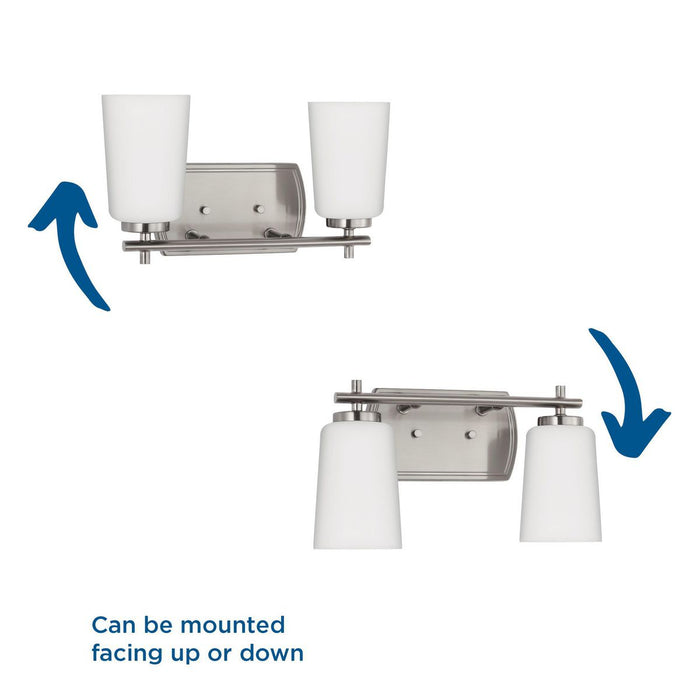 Can be mounted facing up or down