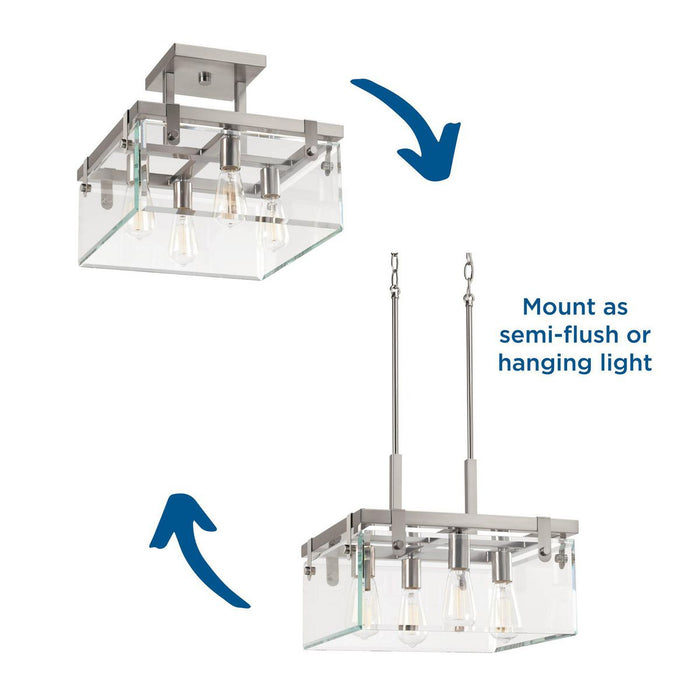 Mount as semi-flush or hanging light