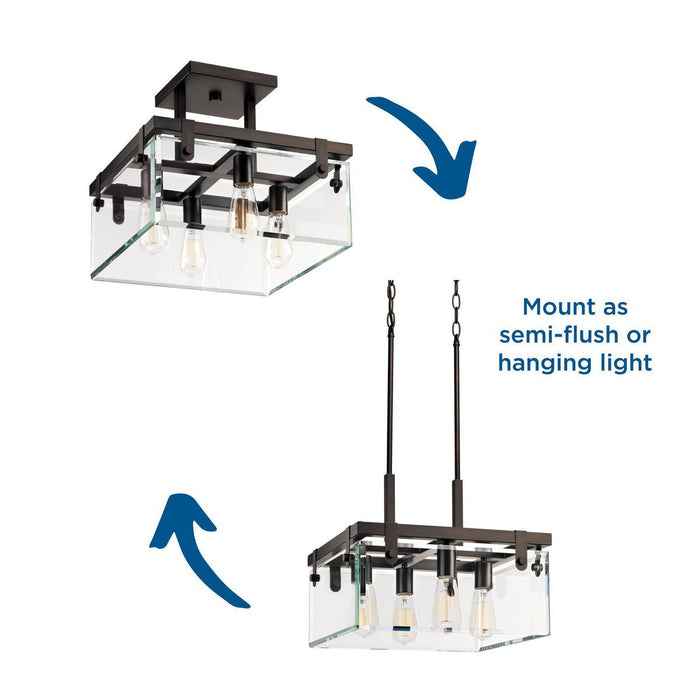 Mount as semi-flush or hanging light