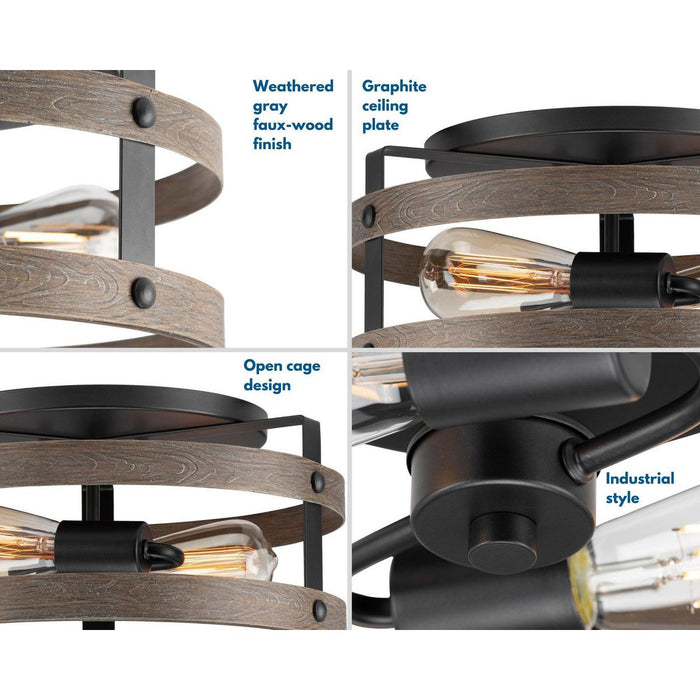 Weathered gray faux-wood finish

Graphite ceiling plate

Open cage design

Industrial style