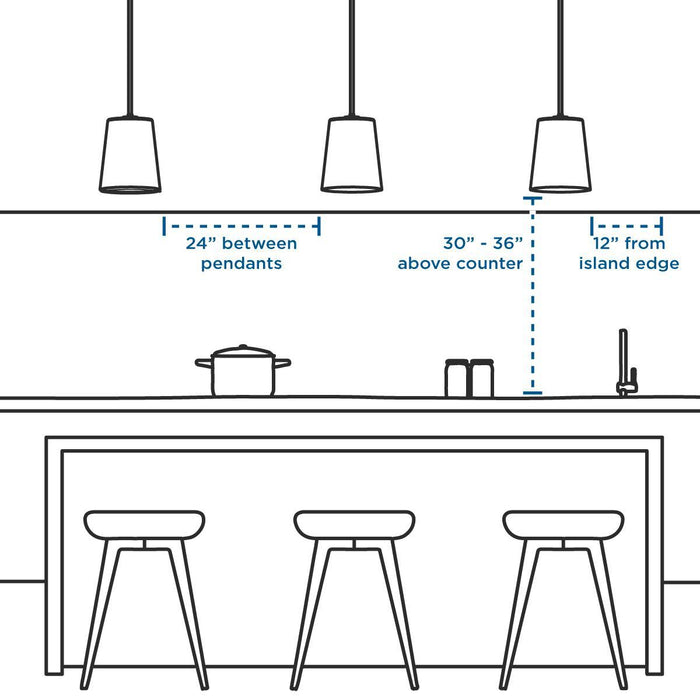 24” between pendants

30” - 36” above counter

12” from island edge