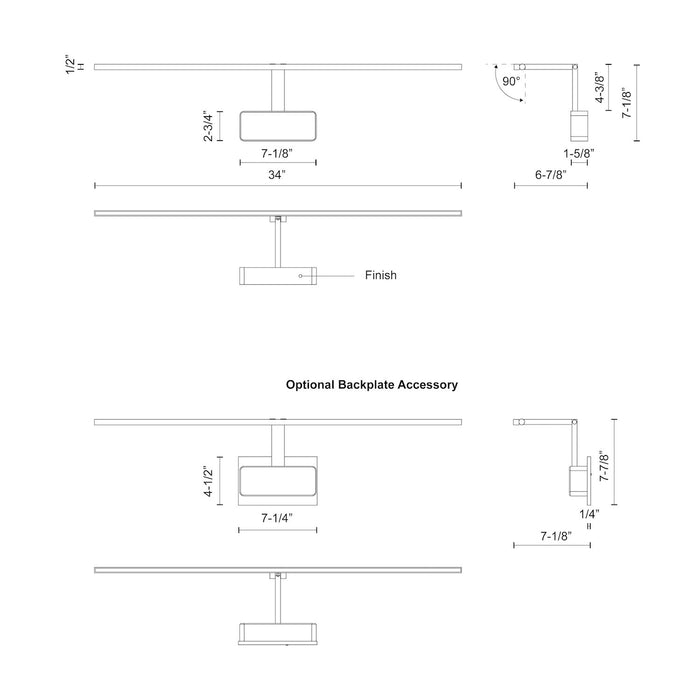 1/2"

2-3/4"

7-1/8"

34"

90°

4-3/8"

7-1/8"

1-5/8"

6-7/8"

Finish

Optional Backplate Accessory

4-1/2"

7-1/4"

7-7/8"

1/4"

7-1/8"